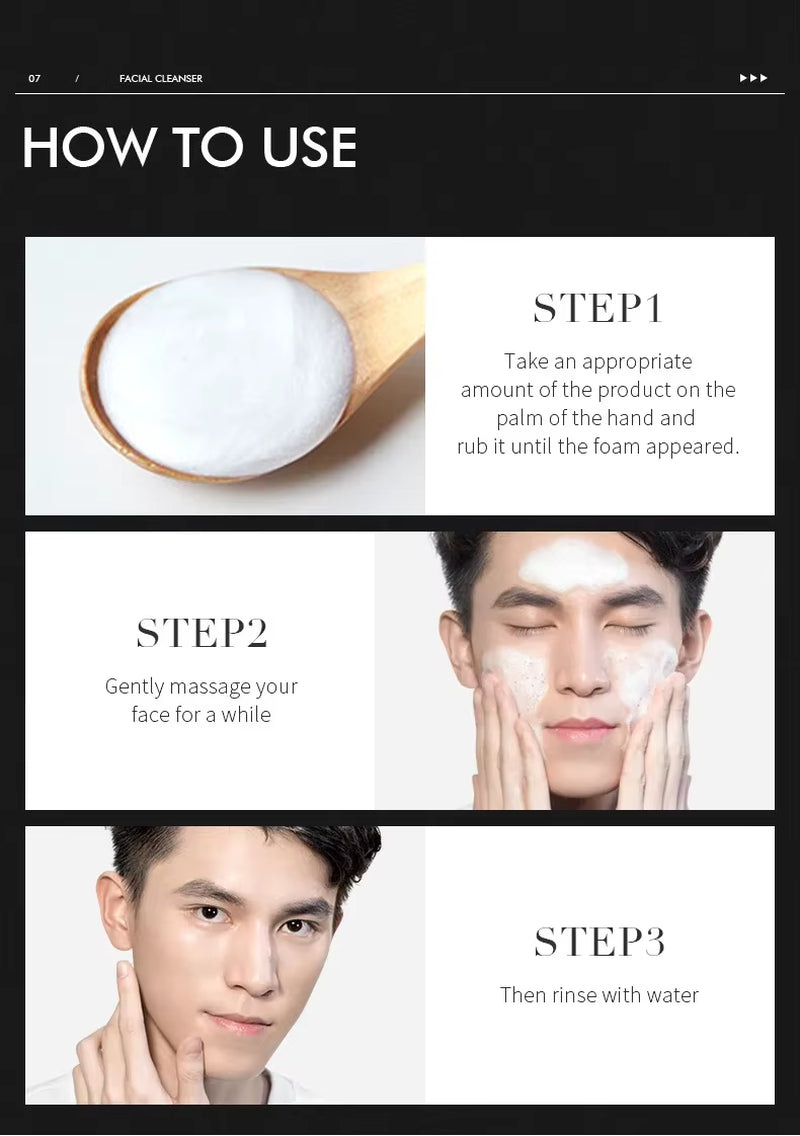 07 / FACIAL CLEANSER ▶▶▶

HOW TO USE

STEP1

Take an appropriate amount of the product on the palm of the hand and rub it until the foam appeared.

STEP2

Gently massage your face for a while

STEP3

Then rinse with water